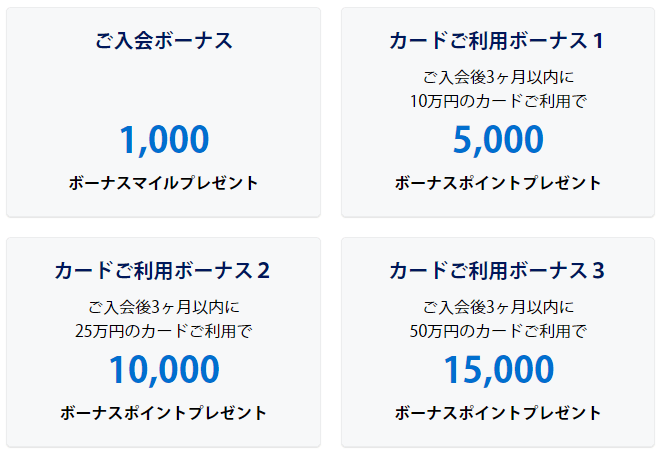 ご入会ボーナス

1,000

ボーナスマイルプレゼント

カードご利用ボーナス 1

ご入会後3ヶ月以内に
10万円のカードご利用で

5,000

ボーナスポイントプレゼント

カードご利用ボーナス 2

ご入会後3ヶ月以内に
25万円のカードご利用で

10,000

ボーナスポイントプレゼント

カードご利用ボーナス 3

ご入会後3ヶ月以内に
50万円のカードご利用で

15,000

ボーナスポイントプレゼント